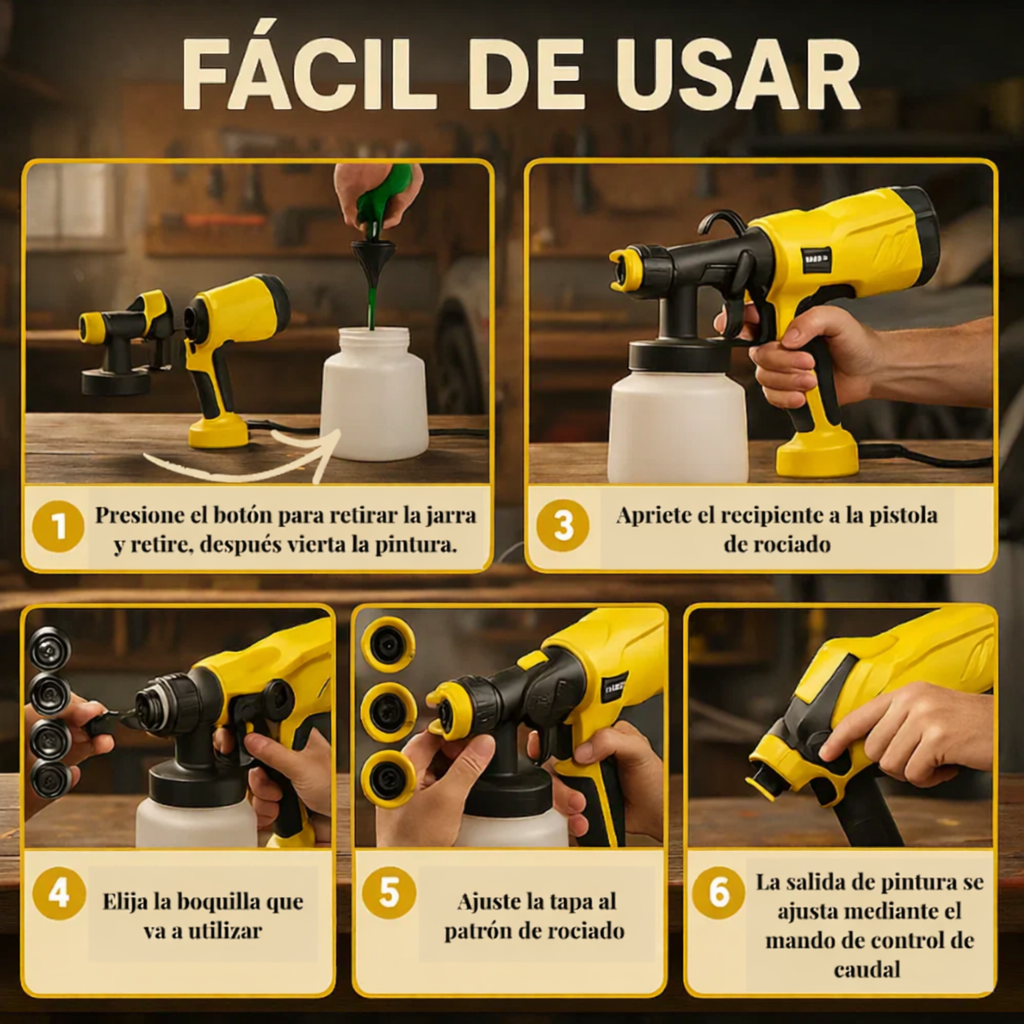 FÁCIL DE USAR

1 Presione el botón para retirar la jarra y retire, después vierta la pintura.

3 Apriete el recipiente a la pistola de rociado

4 Elija la boquilla que va a utilizar

5 Ajuste la tapa al patrón de rociado

6 La salida de pintura se ajusta mediante el mando de control de caudal